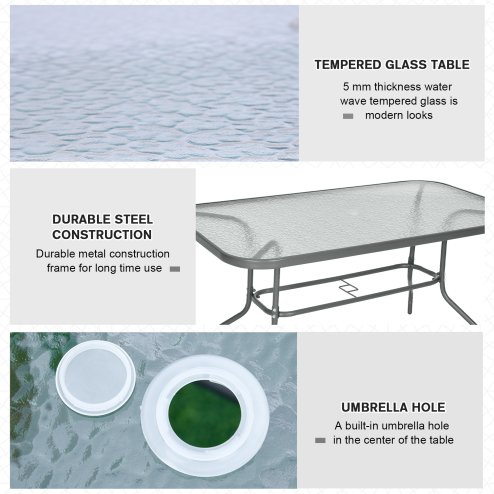 TEMPERED GLASS TABLE

5 mm thickness water wave tempered glass is modern looks

DURABLE STEEL CONSTRUCTION

Durable metal construction frame for long time use

UMBRELLA HOLE

A built-in umbrella hole in the center of the table