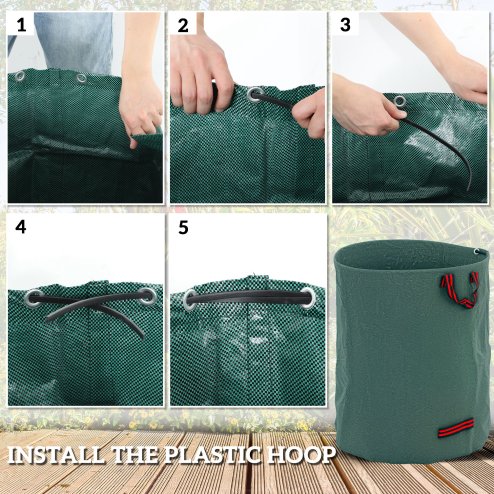 1

2

3

4

5

INSTALL THE PLASTIC HOOP