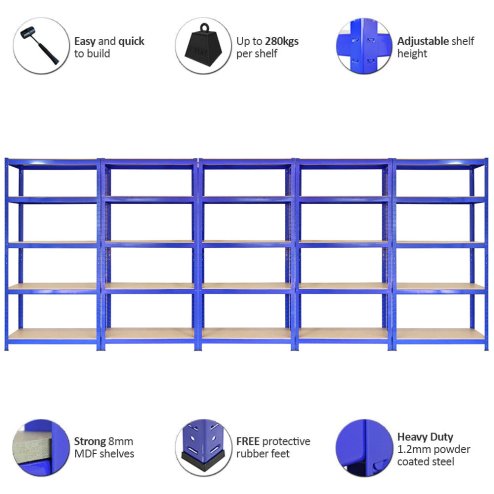 Easy and quick to build

Up to 280kgs per shelf

Adjustable shelf height

Strong 8mm MDF shelves

FREE protective rubber feet

Heavy Duty 1.2mm powder coated steel